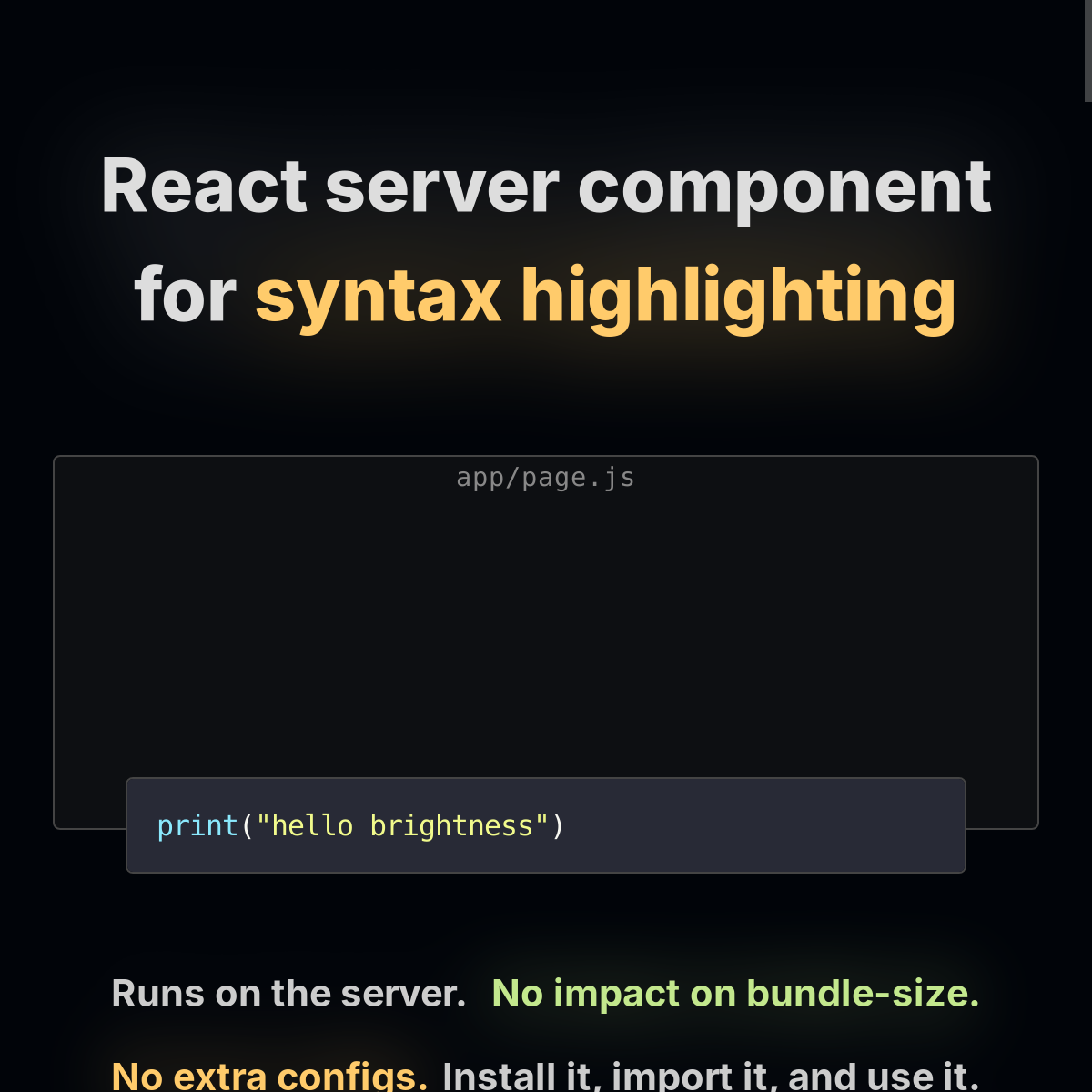 React server component for syntax highlighting

app/page.js

print("hello brightness")

Runs on the server. No impact on bundle-size.

No extra configs. Install it, import it, and use it.